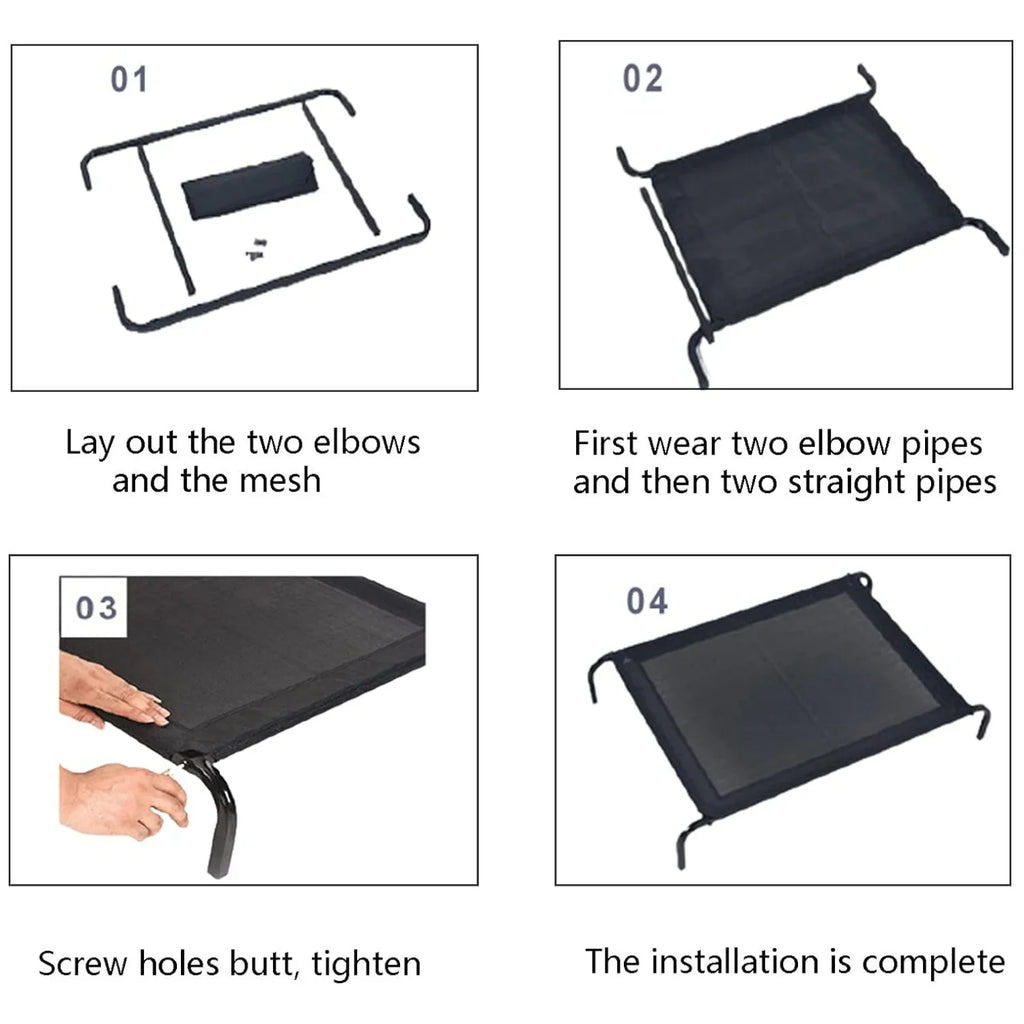 01

Lay out the two elbows and the mesh

02

First wear two elbow pipes and then two straight pipes

03

Screw holes butt, tighten

04

The installation is complete